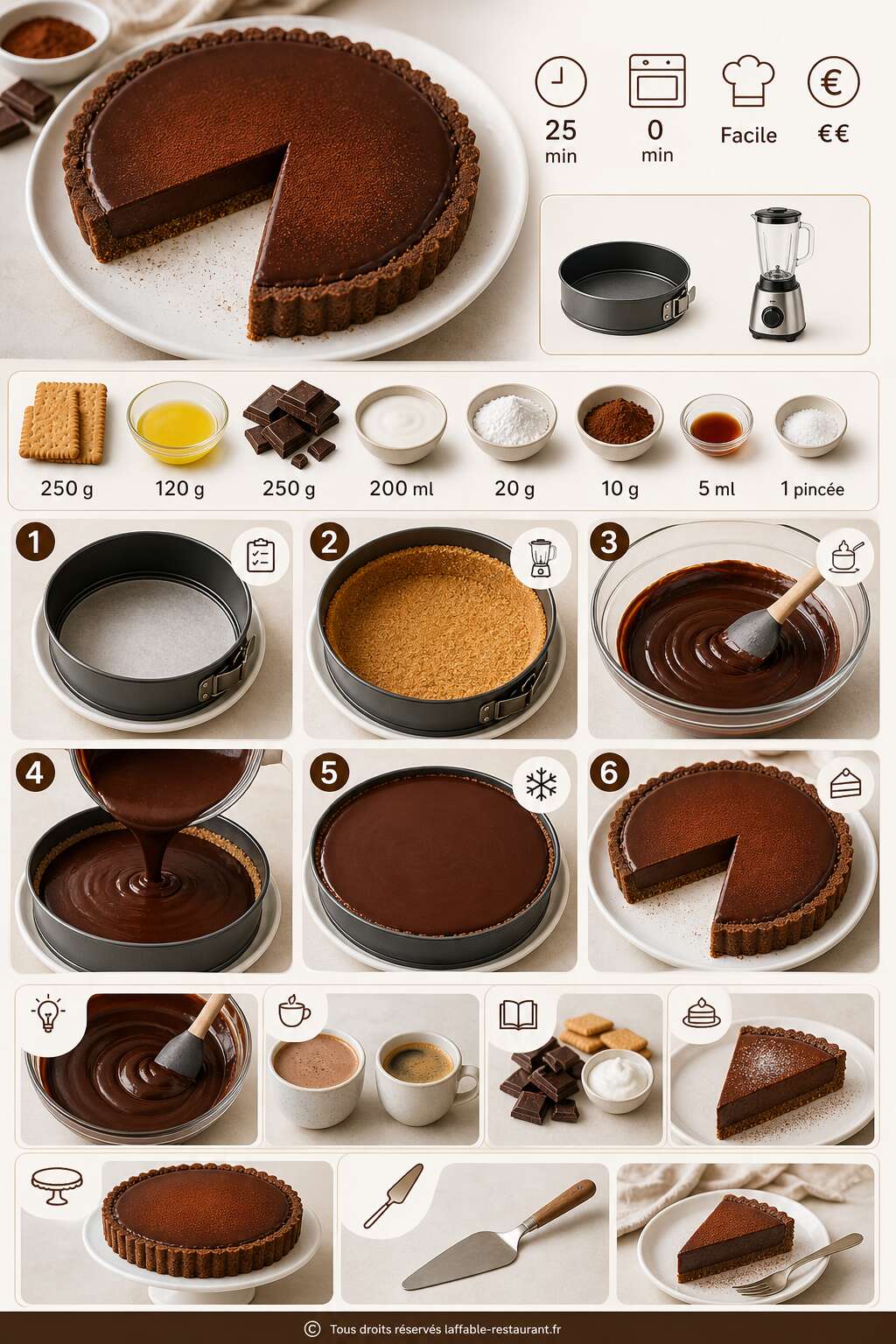 25 min

0 min

Facile

€€

250 g

120 g

250 g

200 ml

20 g

10 g

5 ml

1 pincée

1

2

3

4

5

6

© Tous droits réservés laffable-restaurant.fr