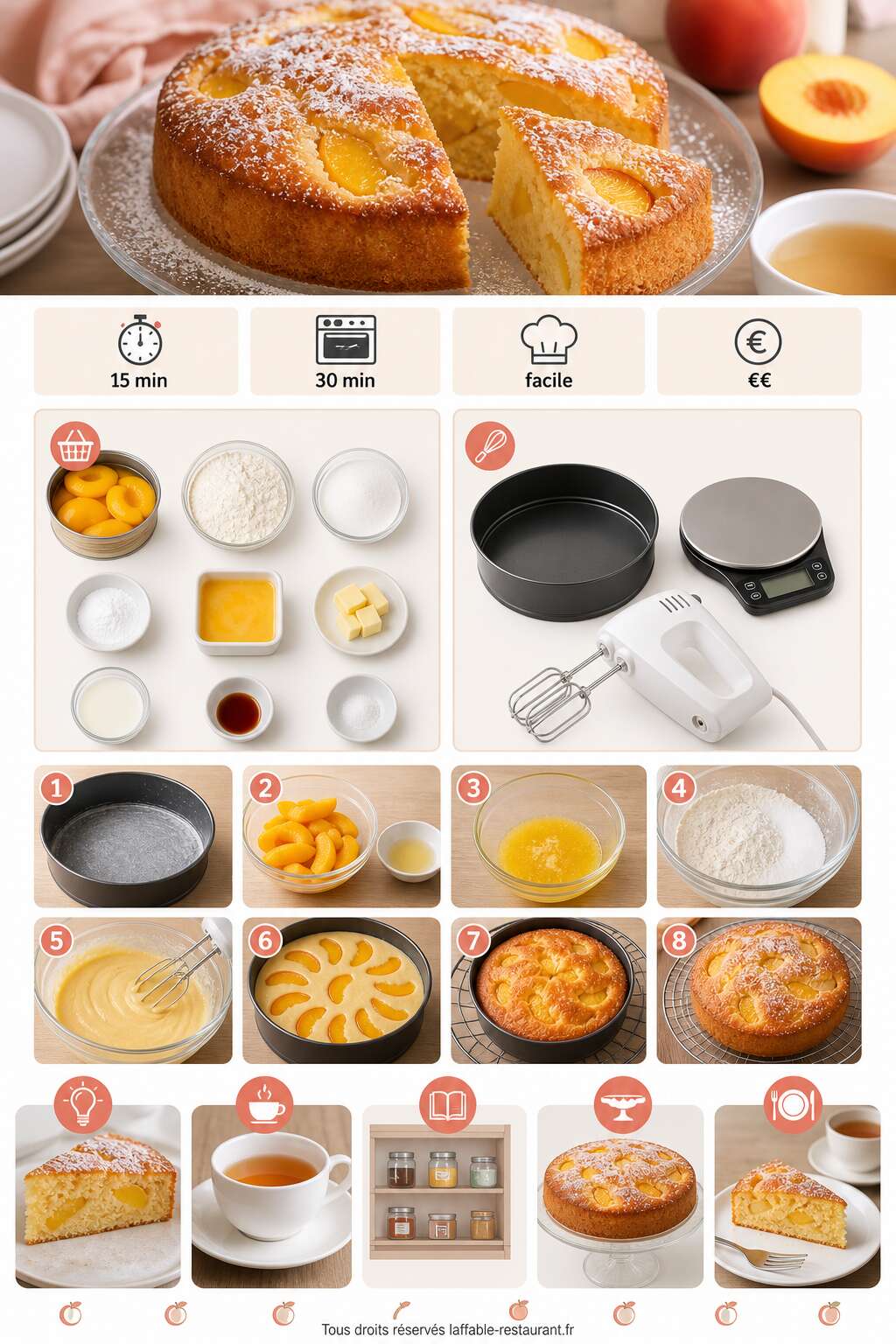 15 min

30 min

facile

€€

1

2

3

4

5

6

7

8

Tous droits réservés laffable-restaurant.fr