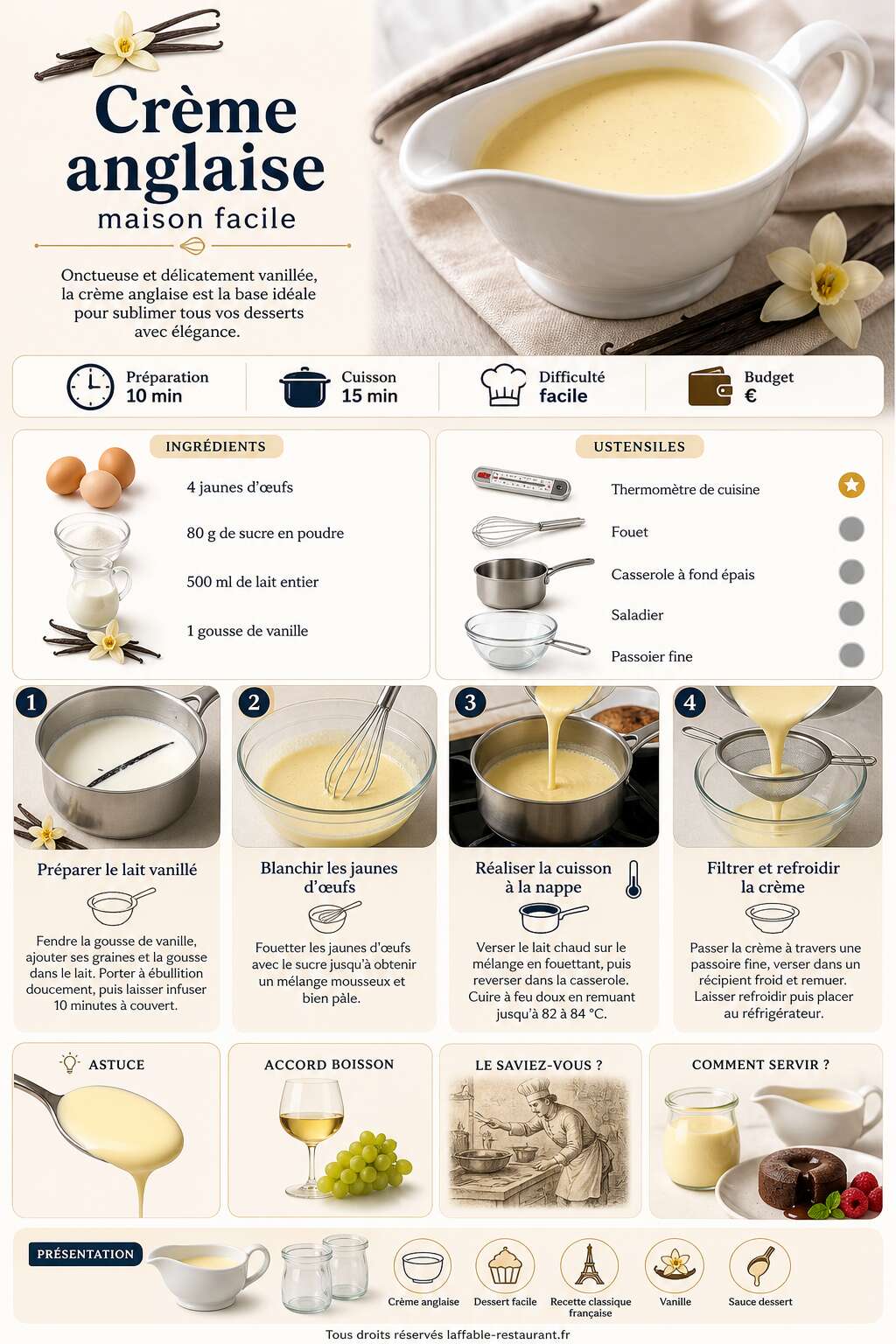 Crème anglaise
maison facile

Onctueuse et délicatement vanillée, la crème anglaise est la base idéale pour sublimer tous vos desserts avec élégance.

Préparation
10 min

Cuisson
15 min

Difficulté
facile

Budget
€

INGRÉDIENTS

4 jaunes d'œufs
80 g de sucre en poudre
500 ml de lait entier
1 gousse de vanille

USTENSILES

Thermomètre de cuisine
Fouet
Casserole à fond épais
Saladier
Passoier fine

1
Préparer le lait vanillé
Fendre la gousse de vanille, ajouter ses graines et la gousse dans le lait. Porter à ébullition doucement, puis laisser infuser 10 minutes à couvert.

2
Blanchir les jaunes d'œufs
Fouetter les jaunes d'œufs avec le sucre jusqu'à obtenir un mélange mousseux et bien pâle.

3
Réaliser la cuisson à la nappe
Verser le lait chaud sur le mélange en fouettant, puis reverser dans la casserole. Cuire à feu doux en remuant jusqu'à 82 à 84 °C.

4
Filtrer et refroidir la crème
Passer la crème à travers une passoire fine, verser dans un récipient froid et remuer. Laisser refroidir puis placer au réfrigérateur.

ASTUCE

ACCORD BOISSON

LE SAVIEZ-VOUS ?

COMMENT SERVIR ?

PRÉSENTATION

Crème anglaise
Dessert facile
Recette classique française
Vanille
Sauce dessert

Tous droits réservés laffable-restaurant.fr