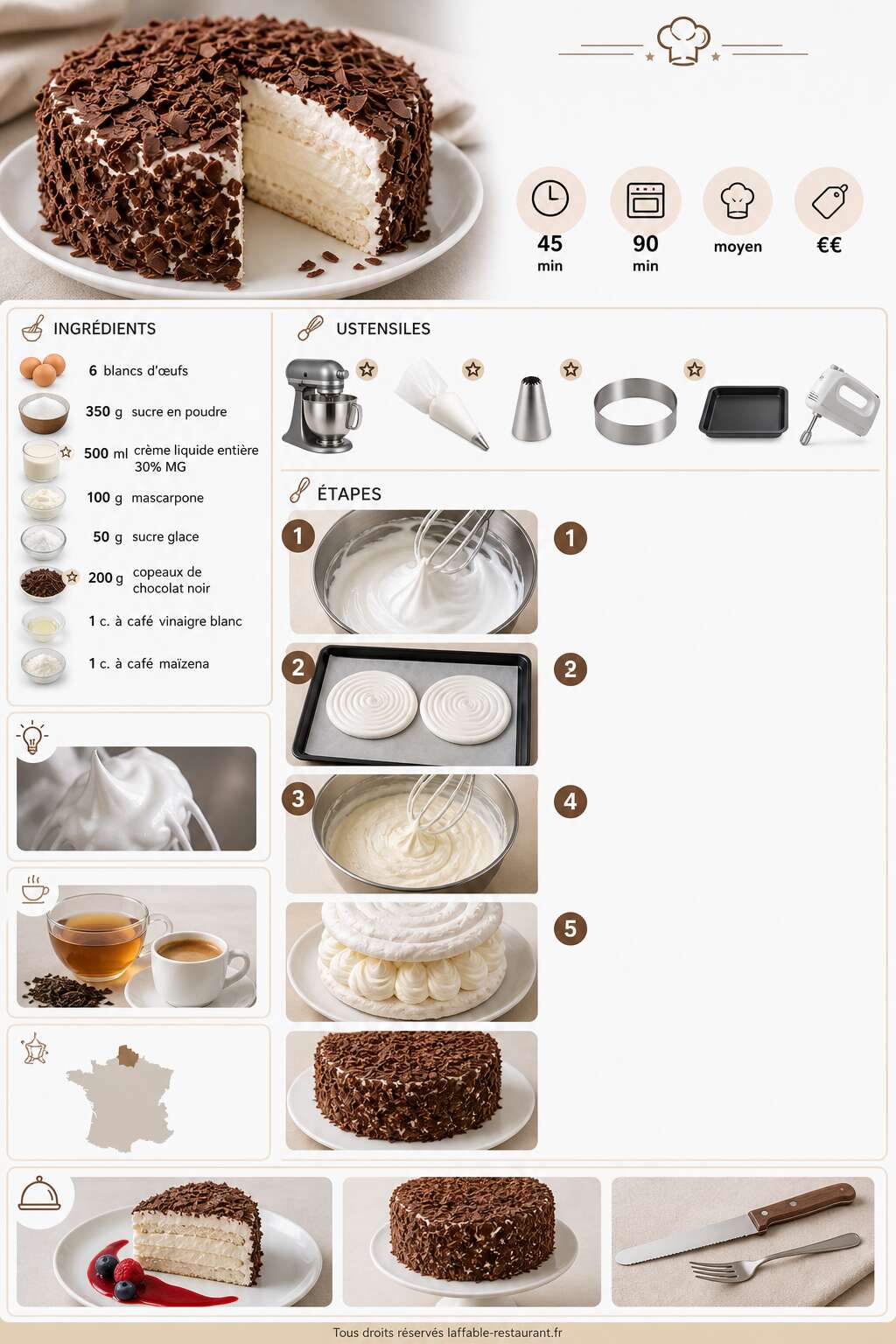 45 min

90 min

moyen

€€

INGRÉDIENTS

6 blancs d'œufs

350 g sucre en poudre

500 ml crème liquide entière 30% MG

100 g mascarpone

50 g sucre glace

200 g copeaux de chocolat noir

1 c. à café vinaigre blanc

1 c. à café maïzena

USTENSILES

ÉTAPES

1

1

2

2

3

4

5

Tous droits réservés laffable-restaurant.fr