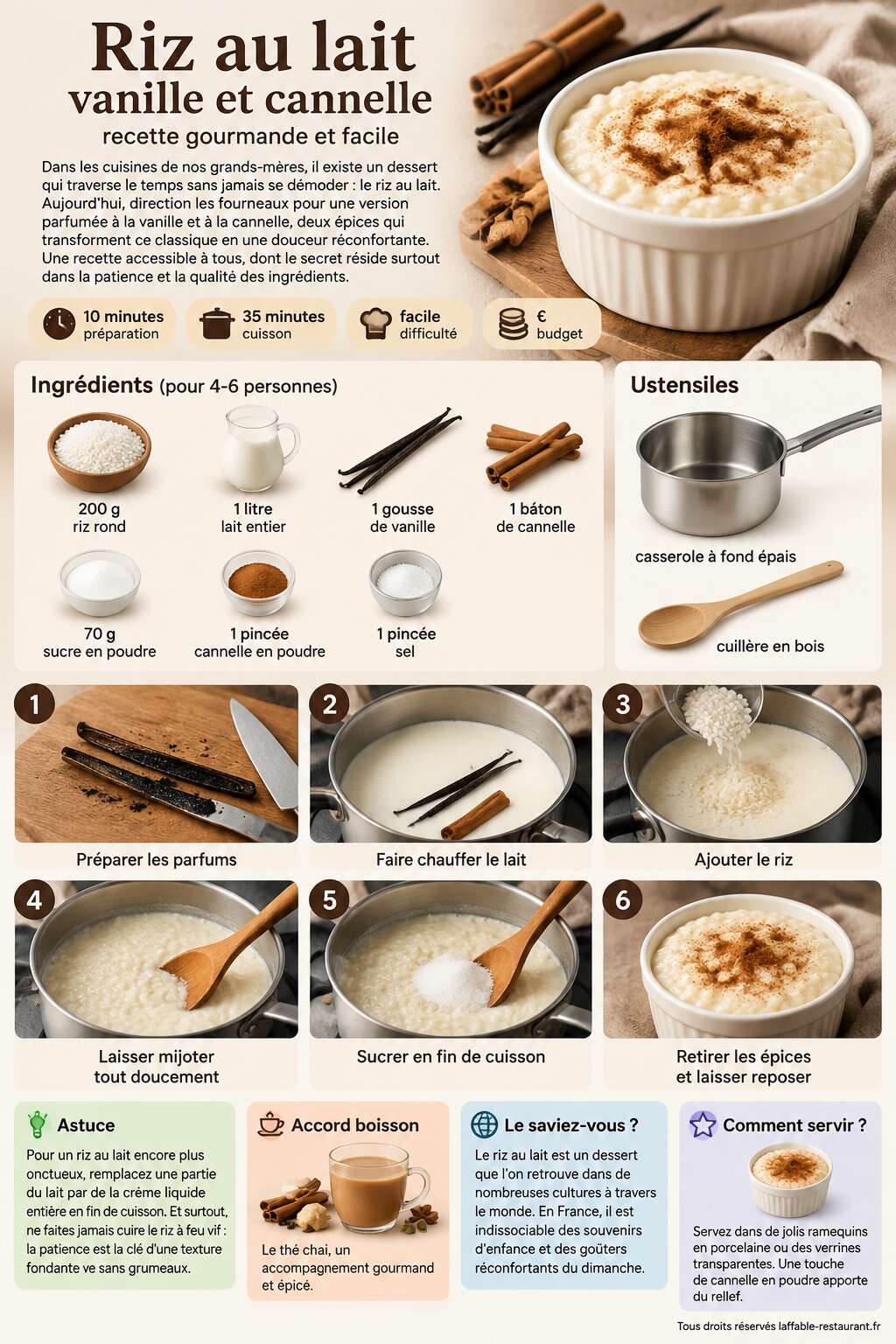 Riz au lait
vanille et cannelle
recette gourmande et facile

Dans les cuisines de nos grands-mères, il existe un dessert qui traverse le temps sans jamais se démoder : le riz au lait. Aujourd'hui, direction les fourneaux pour une version parfumée à la vanille et à la cannelle, deux épices qui transforment ce classique en une douceur réconfortante. Une recette accessible à tous, dont le secret réside surtout dans la patience et la qualité des ingrédients.

10 minutes préparation
35 minutes cuisson
facile difficulté
€ budget

Ingrédients (pour 4-6 personnes)

200 g riz rond
1 litre lait entier
1 gousse de vanille
1 bâton de cannelle
70 g sucre en poudre
1 pincée cannelle en poudre
1 pincée sel

Ustensiles

casserole à fond épais
cuillère en bois

1 Préparer les parfums
2 Faire chauffer le lait
3 Ajouter le riz
4 Laisser mijoter tout doucement
5 Sucrer en fin de cuisson
6 Retirer les épices et laisser reposer

Astuce
Pour un riz au lait encore plus onctueux, remplacez une partie du lait par de la crème liquide entière en fin de cuisson. Et surtout, ne faites jamais cuire le riz à feu vif : la patience est la clé d'une texture fondante ve sans grumeaux.

Accord boisson
Le thé chai, un accompagnement gourmand et épicé.

Le saviez-vous ?
Le riz au lait est un dessert que l'on retrouve dans de nombreuses cultures à travers le monde. En France, il est indissociable des souvenirs d'enfance et des goûters réconfortants du dimanche.

Comment servir ?
Servez dans de jolis ramequins en porcelaine ou des verrines transparentes. Une touche de cannelle en poudre apporte du relief.

Tous droits réservés laffable-restaurant.fr